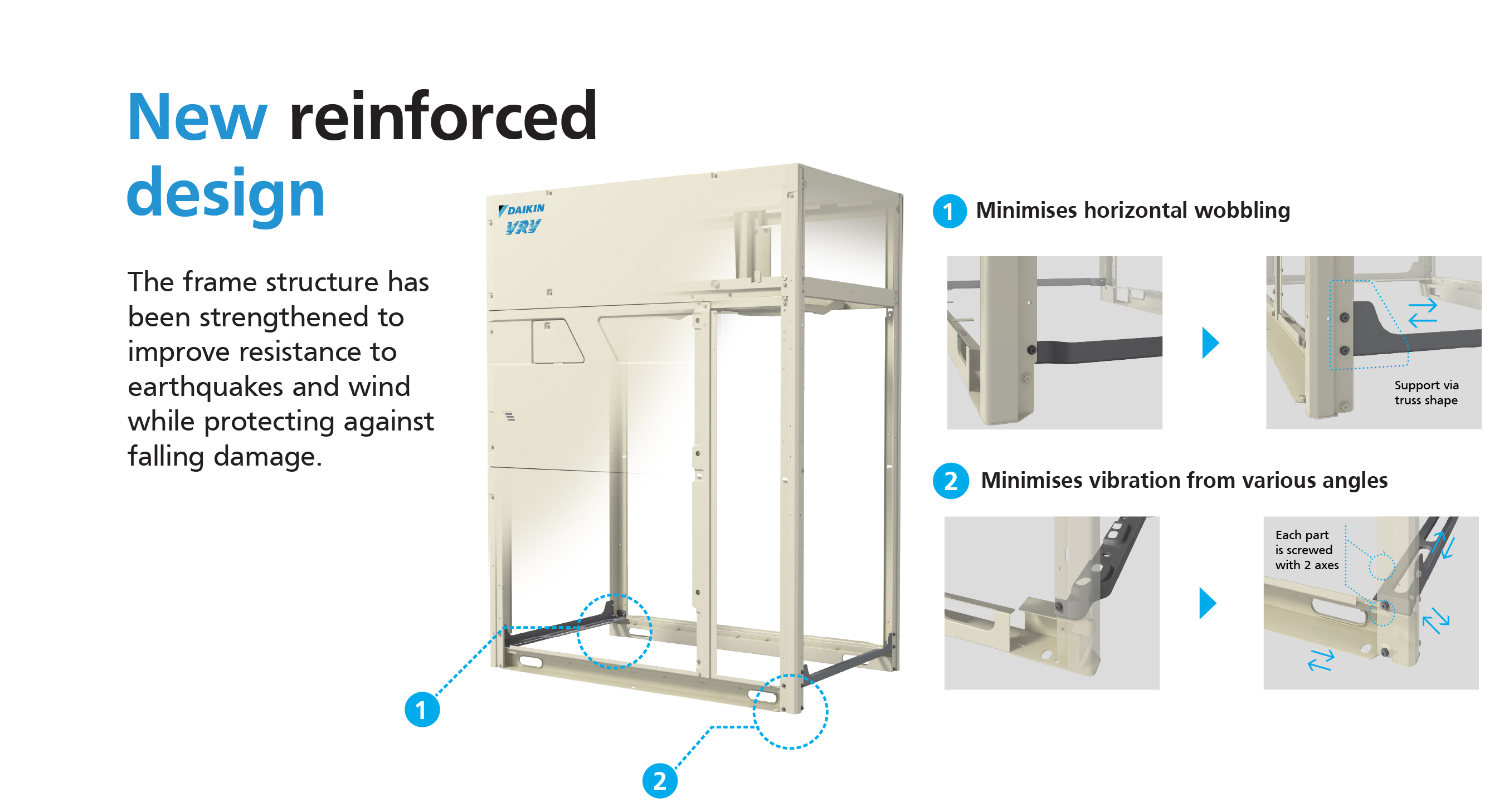 New reinforced design

The frame structure has been strengthened to improve resistance to earthquakes and wind while protecting against falling damage.

DAIKIN
VRV

1

2

1 Minimises horizontal wobbling

Support via truss shape

2 Minimises vibration from various angles

Each part is screwed with 2 axes